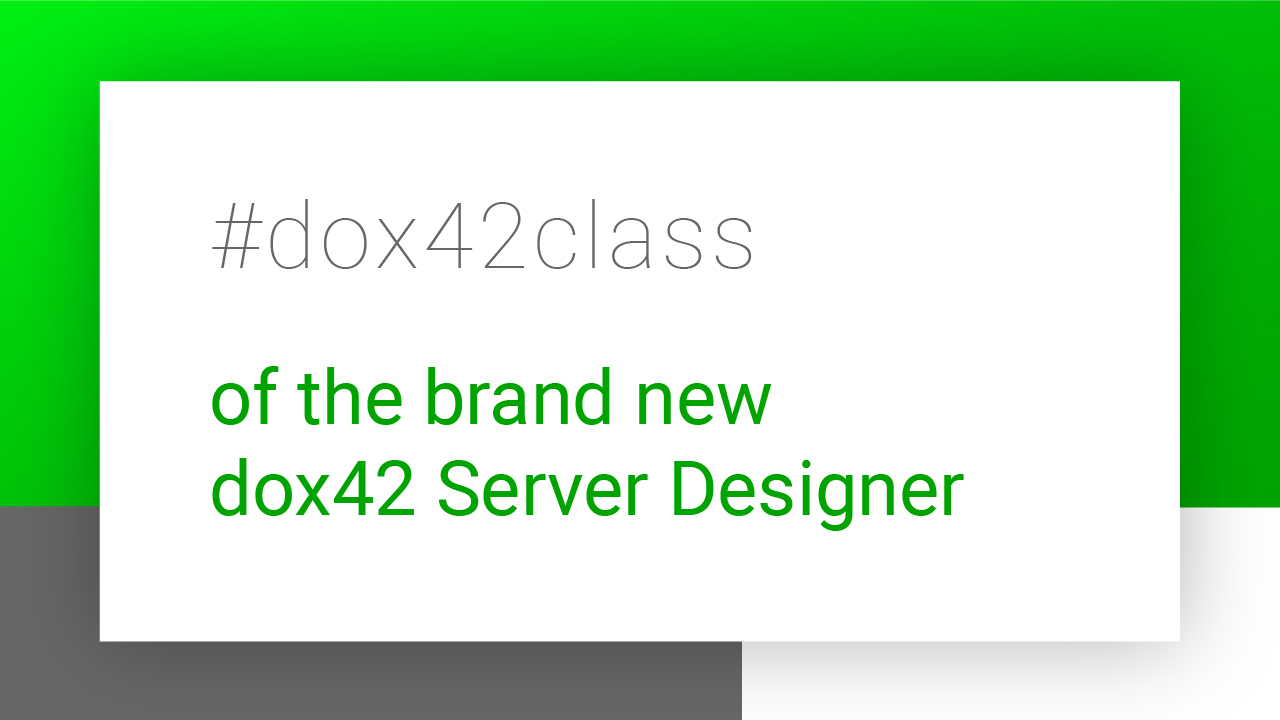 #dox42class

of the brand new dox42 Server Designer