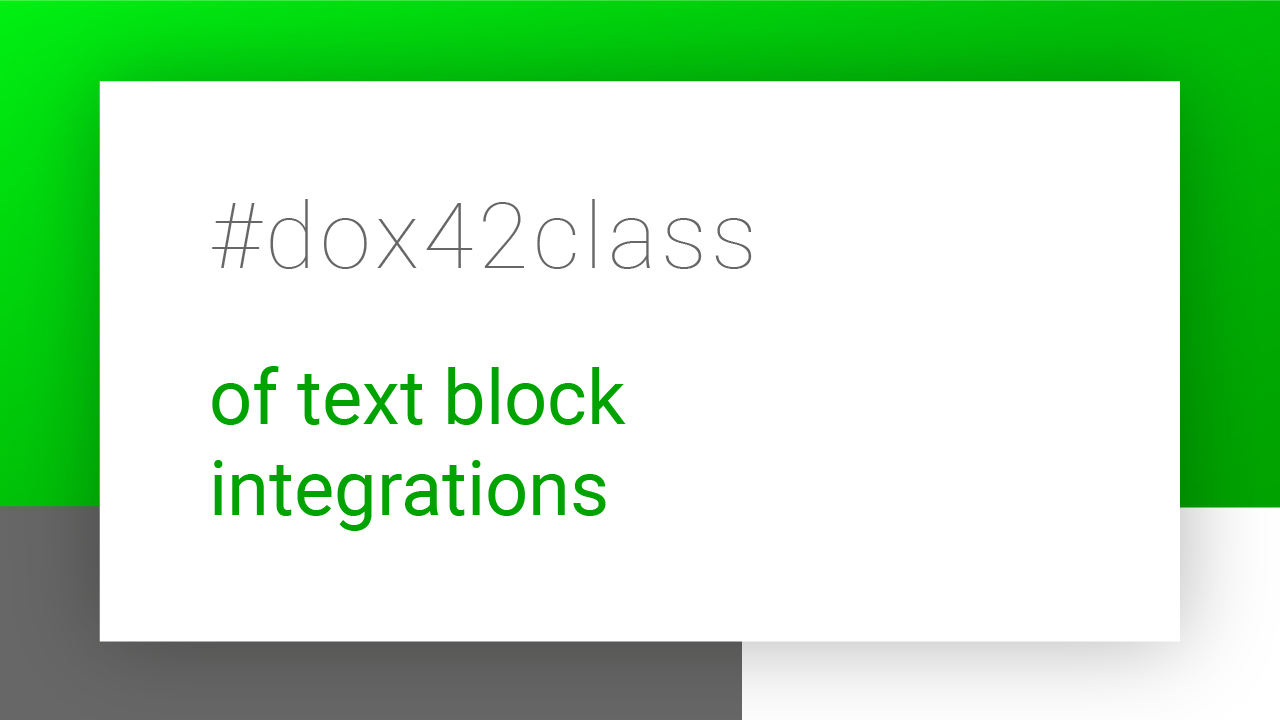 #dox42class

of text block integrations