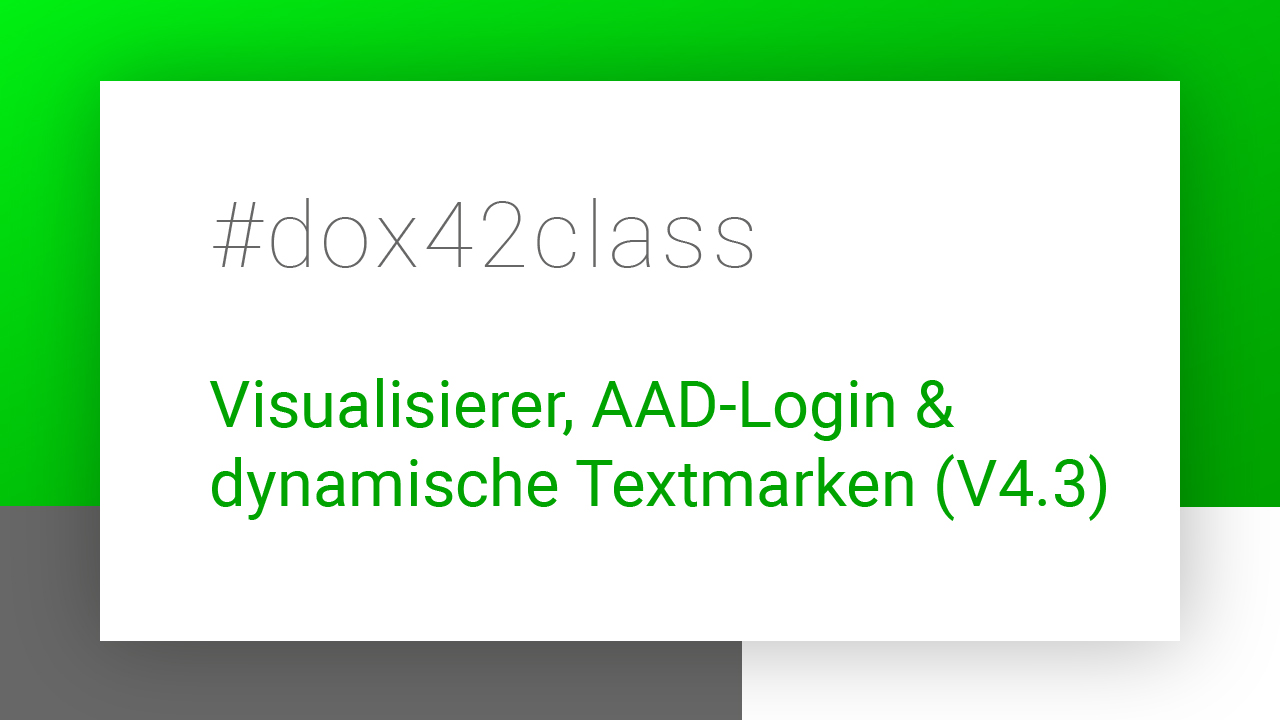 #dox42class

Visualisierer, AAD-Login & dynamische Textmarken (V4.3)